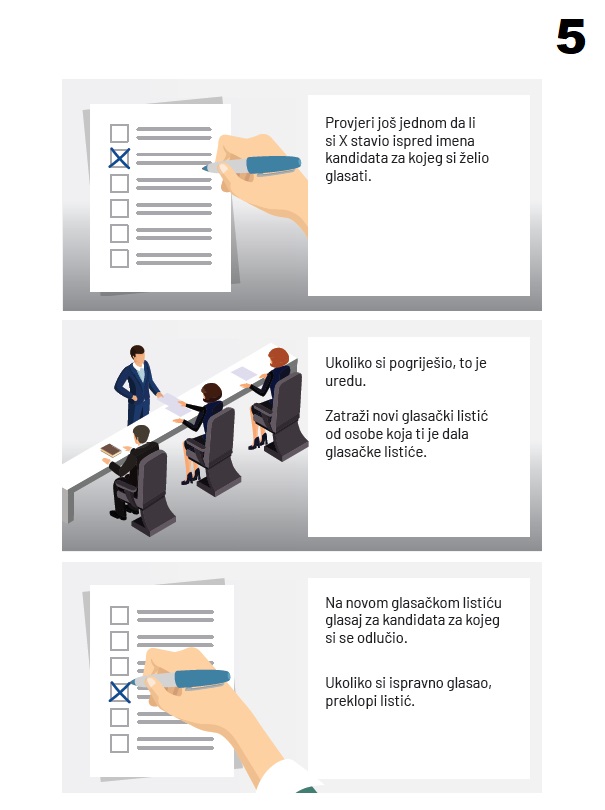 5

Provjeri još jednom da li si X stavio ispred imena kandidata za kojeg si želio glasati.

Ukoliko si pogriješio, to je uredu.

Zatraži novi glasački listić od osobe koja ti je dala glasačke listiće.

Na novom glasačkom listiću glasaj za kandidata za kojeg si se odlučio.

Ukoliko si ispravno glasao, preklopi listić.