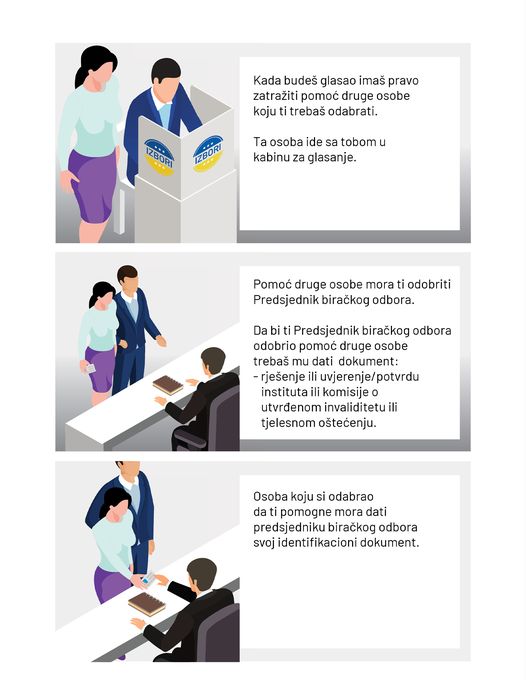 IZBORI

IZBORI

Kada budeš glasao imaš pravo zatražiti pomoć druge osobe koju ti trebaš odabrati.

Ta osoba ide sa tobom u kabinu za glasanje.

Pomoć druge osobe mora ti odobriti Predsjednik biračkog odbora.

Da bi ti Predsjednik biračkog odbora odobrio pomoć druge osobe trebaš mu dati dokument:
- rješenje ili uvjerenje/potvrdu instituta ili komisije o utvrđenom invaliditetu ili tjelesnom oštećenju.

Osoba koju si odabrao da ti pomogne mora dati predsjedniku biračkog odbora svoj identifikacioni dokument.